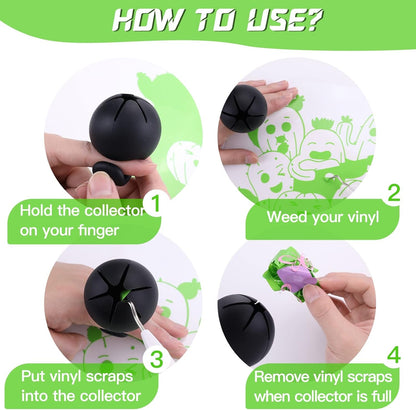 HOW TO USE?

1
Hold the collector on your finger

2
Weed your vinyl

3
Put vinyl scraps into the collector

4
Remove vinyl scraps when collector is full