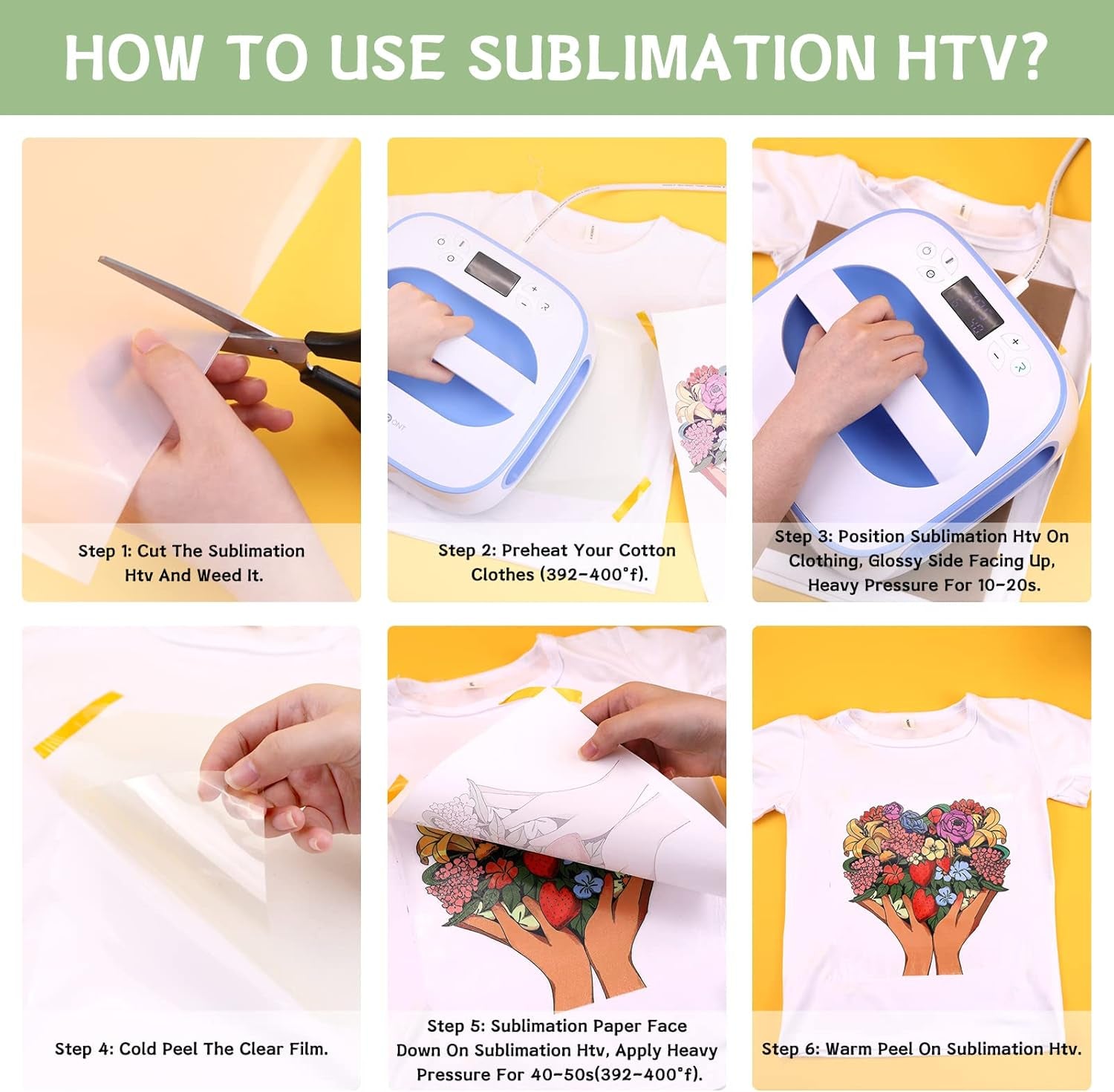 HOW TO USE SUBLIMATION HTV?

Step 1: Cut The Sublimation Htv And Weed It.

Step 2: Preheat Your Cotton Clothes (392-400°f).

Step 3: Position Sublimation Htv On Clothing, Glossy Side Facing Up, Heavy Pressure For 10-20s.

Step 4: Cold Peel The Clear Film.

Step 5: Sublimation Paper Face Down On Sublimation Htv, Apply Heavy Pressure For 40-50s(392-400°f).

Step 6: Warm Peel On Sublimation Htv.