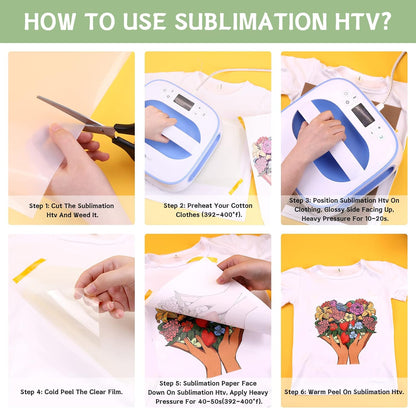 HOW TO USE SUBLIMATION HTV?

Step 1: Cut The Sublimation Htv And Weed It.

Step 2: Preheat Your Cotton Clothes (392-400°f).

Step 3: Position Sublimation Htv On Clothing, Glossy Side Facing Up. Heavy Pressure For 10-20s.

Step 4: Cold Peel The Clear Film.

Step 5: Sublimation Paper Face Down On Sublimation Htv. Apply Heavy Pressure For 40-50s(392-400°f).

Step 6: Warm Peel On Sublimation Htv.