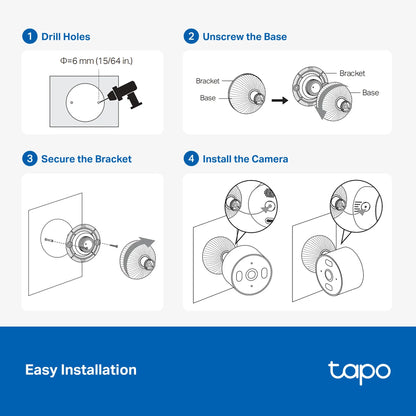 1 Drill Holes

Φ=6 mm (15/64 in.)

2 Unscrew the Base

Bracket
Base

Bracket
Base

3 Secure the Bracket

4 Install the Camera

Easy Installation

tapo