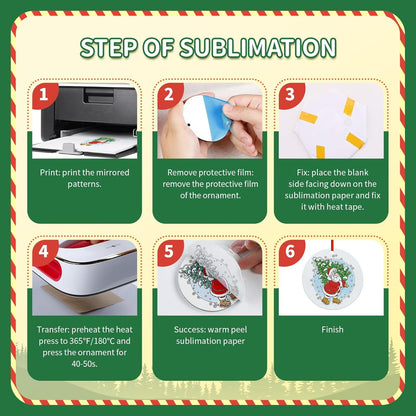 STEP OF SUBLIMATION

1

Print: print the mirrored patterns.

2

Remove protective film: remove the protective film of the ornament.

3

Fix: place the blank side facing down on the sublimation paper and fix it with heat tape.

4

Transfer: preheat the heat press to 365°F/180°C and press the ornament for 40-50s.

5

Success: warm peel sublimation paper

6

Finish