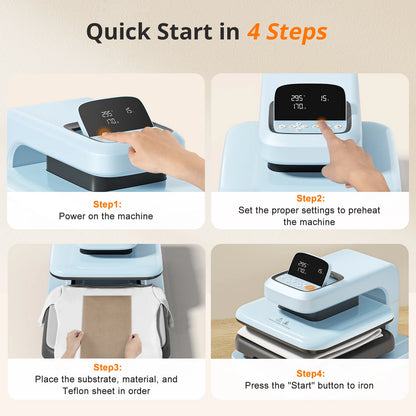 Quick Start in 4 Steps

295 15
170

Step1:
Power on the machine

295 15
170

Step2:
Set the proper settings to preheat the machine

Step3:
Place the substrate, material, and Teflon sheet in order

295 15
170

Step4:
Press the "Start" button to iron