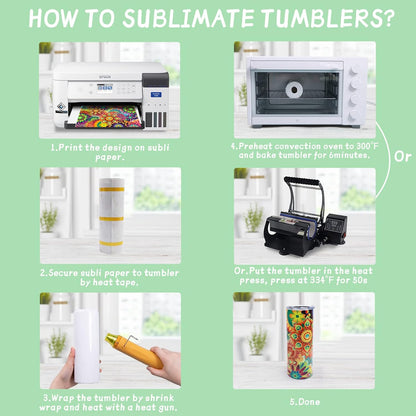 HOW TO SUBLIMATE TUMBLERS?

EPSON

1.Print the design on subli paper.

2.Secure subli paper to tumbler by heat tape.

3.Wrap the tumbler by shrink wrap and heat with a heat gun.

4.Preheat convection oven to 300°F and bake tumbler for 6minutes.

Or

Or.Put the tumbler in the heat press, press at 334°F for 50s

5.Done