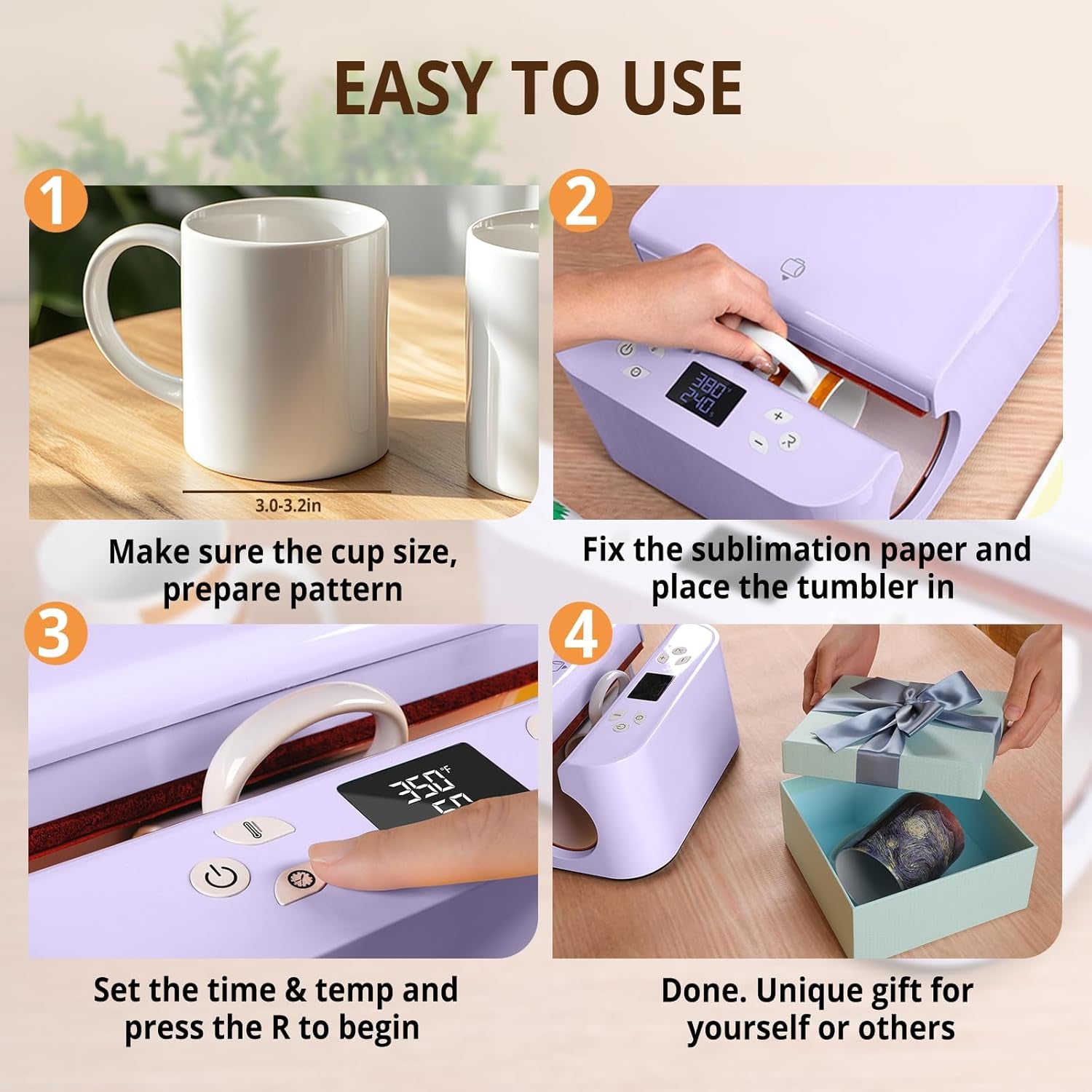 EASY TO USE

1

3.0-3.2in

Make sure the cup size, prepare pattern

2

380°F
240s

Fix the sublimation paper and place the tumbler in

3

350°F

Set the time & temp and press the R to begin

4

Done. Unique gift for yourself or others