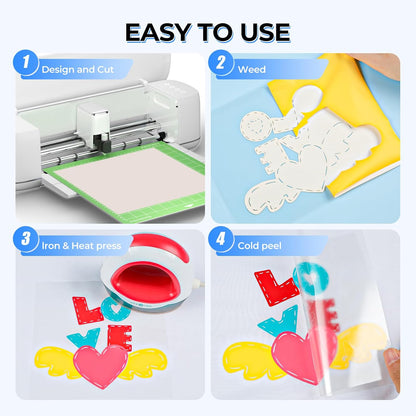 EASY TO USE

1 Design and Cut

2 Weed

3 Iron & Heat press

LO
VE

4 Cold peel

LO
VE