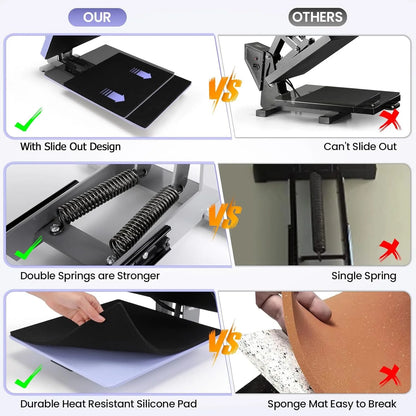 OUR

OTHERS

VS

With Slide Out Design

Can't Slide Out

VS

Double Springs are Stronger

Single Spring

VS

Durable Heat Resistant Silicone Pad

Sponge Mat Easy to Break