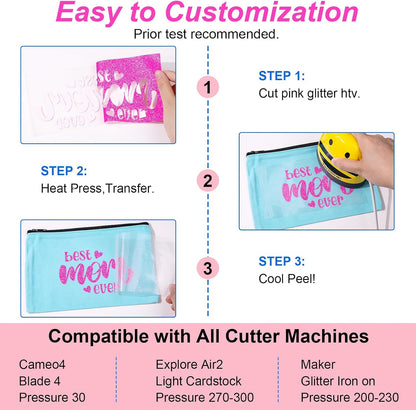 Easy to Customization

Prior test recommended.

best mom ever

1

STEP 1:
Cut pink glitter htv.

STEP 2:
Heat Press,Transfer.

2

best mom ever

best mom ever

3

STEP 3:
Cool Peel!

Compatible with All Cutter Machines

Cameo4
Blade 4
Pressure 30

Explore Air2
Light Cardstock
Pressure 270-300

Maker
Glitter Iron on
Pressure 200-230