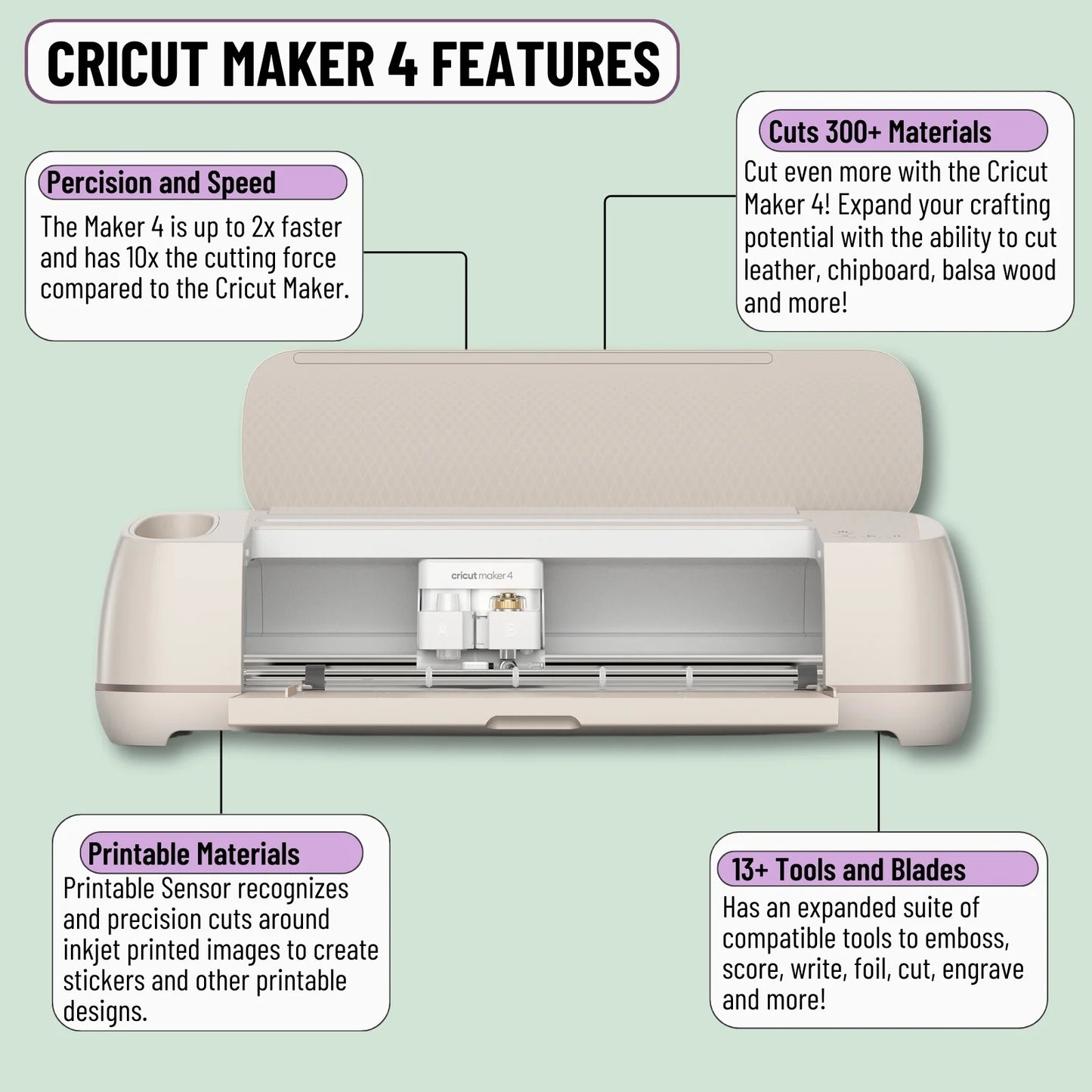 CRICUT MAKER 4 FEATURES

Percision and Speed
The Maker 4 is up to 2x faster and has 10x the cutting force compared to the Cricut Maker.

Cuts 300+ Materials
Cut even more with the Cricut Maker 4! Expand your crafting potential with the ability to cut leather, chipboard, balsa wood and more!

cricut maker 4

A

B

Printable Materials
Printable Sensor recognizes and precision cuts around inkjet printed images to create stickers and other printable designs.

13+ Tools and Blades
Has an expanded suite of compatible tools to emboss, score, write, foil, cut, engrave and more!