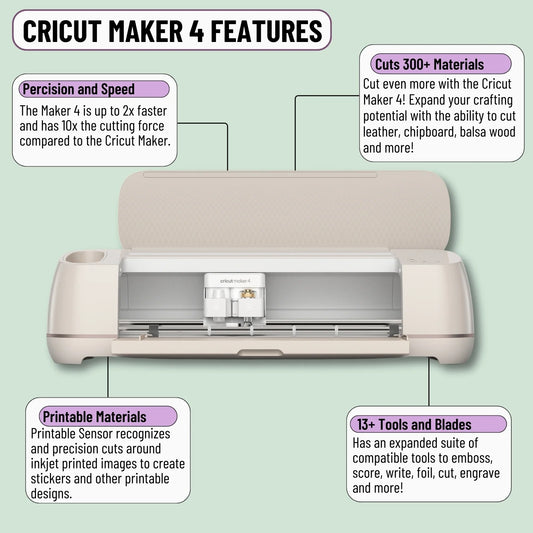 CRICUT MAKER 4 FEATURES

Percision and Speed
The Maker 4 is up to 2x faster and has 10x the cutting force compared to the Cricut Maker.

Cuts 300+ Materials
Cut even more with the Cricut Maker 4! Expand your crafting potential with the ability to cut leather, chipboard, balsa wood and more!

cricut maker 4

Printable Materials
Printable Sensor recognizes and precision cuts around inkjet printed images to create stickers and other printable designs.

13+ Tools and Blades
Has an expanded suite of compatible tools to emboss, score, write, foil, cut, engrave and more!