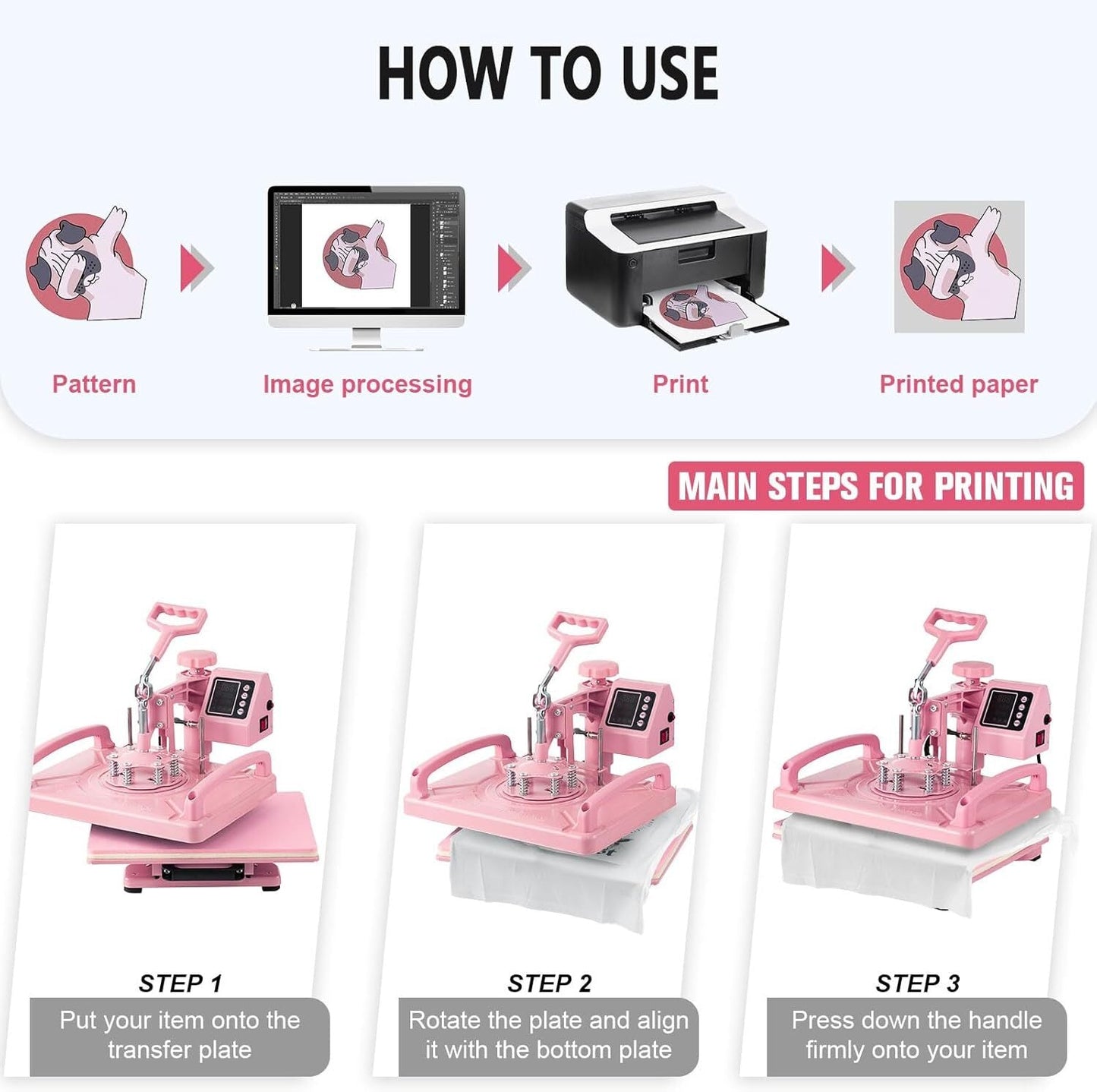 HOW TO USE

Pattern

Image processing

Print

Printed paper

MAIN STEPS FOR PRINTING

STEP 1
Put your item onto the transfer plate

STEP 2
Rotate the plate and align it with the bottom plate

STEP 3
Press down the handle firmly onto your item