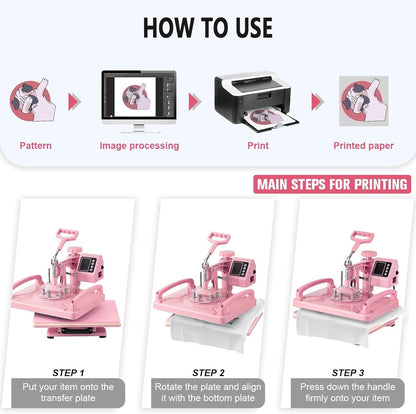 HOW TO USE

Pattern

Image processing

Print

Printed paper

MAIN STEPS FOR PRINTING

STEP 1
Put your item onto the transfer plate

STEP 2
Rotate the plate and align it with the bottom plate

STEP 3
Press down the handle firmly onto your item